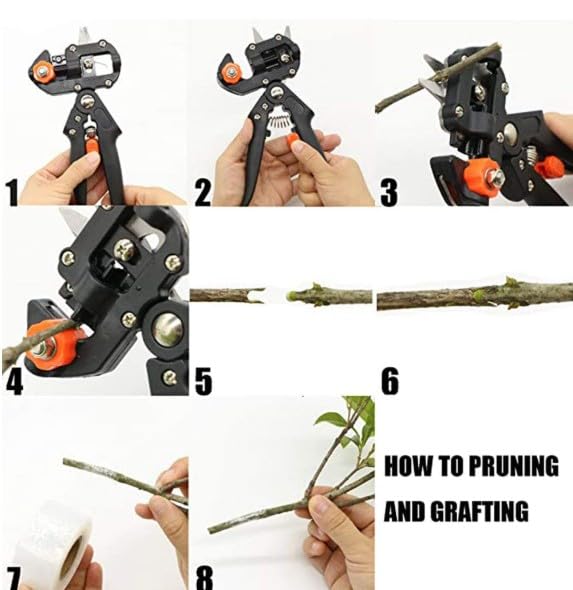 1
2
3
4
5
6
7
8

HOW TO PRUNING AND GRAFTING